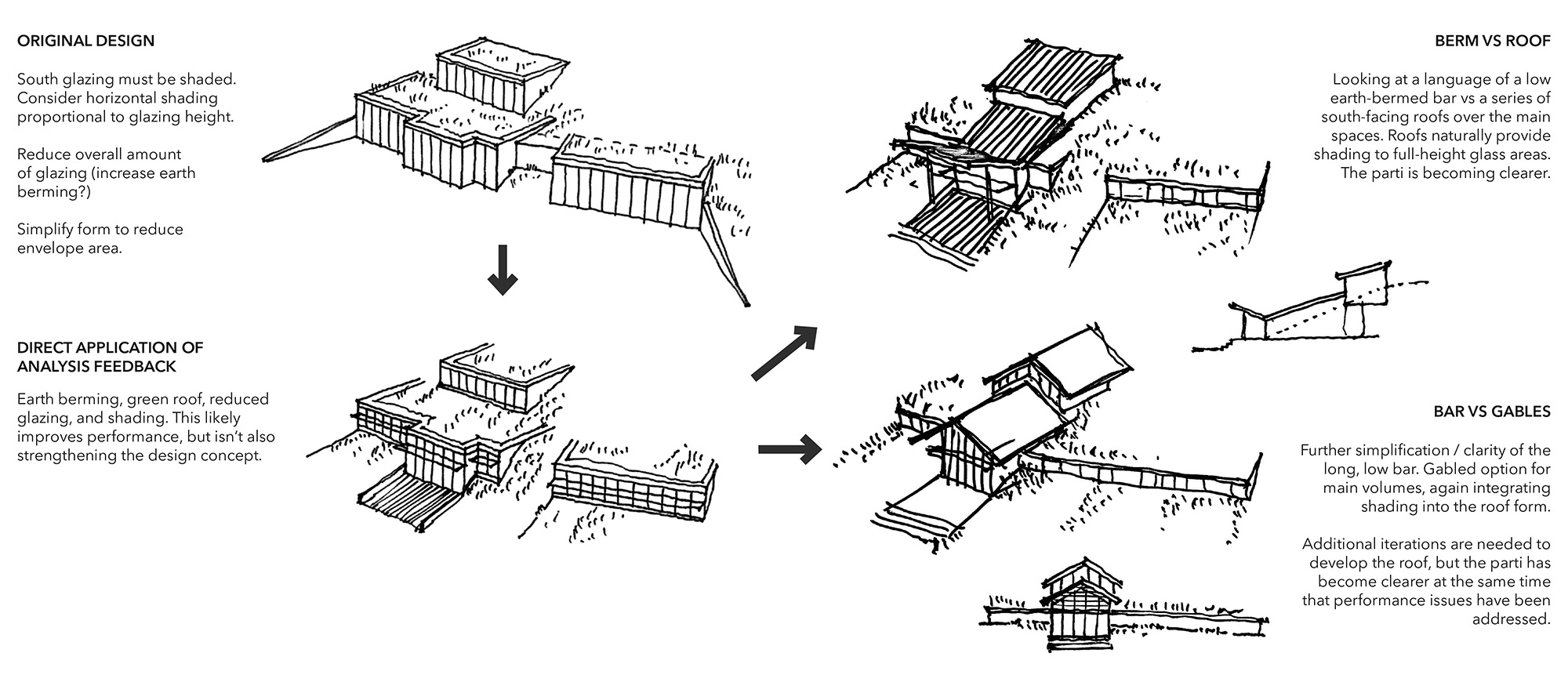 ORIGINAL DESIGN

South glazing must be shaded. Consider horizontal shading proportional to glazing height.

Reduce overall amount of glazing (increase earth berming?)

Simplify form to reduce envelope area.

DIRECT APPLICATION OF ANALYSIS FEEDBACK

Earth berming, green roof, reduced glazing, and shading. This likely improves performance, but isn't also strengthening the design concept.

BERM VS ROOF

Looking at a language of a low earth-bermed bar vs a series of south-facing roofs over the main spaces. Roofs naturally provide shading to full-height glass areas. The parti is becoming clearer.

BAR VS GABLES

Further simplification / clarity of the long, low bar. Gabled option for main volumes, again integrating shading into the roof form.

Additional iterations are needed to develop the roof, but the parti has become clearer at the same time that performance issues have been addressed.